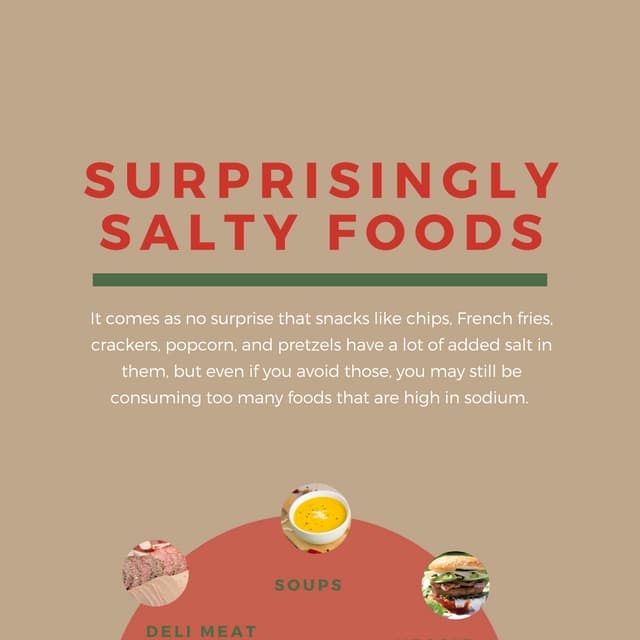 SURPRISINGLY SALTY FOODS

It comes as no surprise that snacks like chips, French fries, crackers, popcorn, and pretzels have a lot of added salt in them, but even if you avoid those, you may still be consuming too many foods that are high in sodium.

SOUPS

DELI MEAT