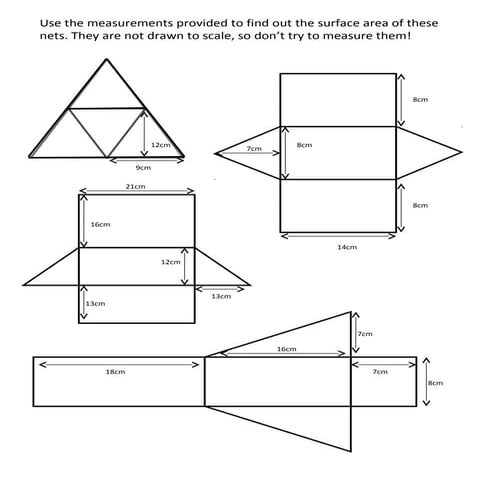 Use the measurements provided to find out the surface area of these nets. They are not drawn to scale, so don't try to measure them!

12cm
9cm

8cm
7cm
8cm
8cm
14cm

21cm
16cm
12cm
13cm
13cm

7cm
16cm
18cm
7cm
8cm