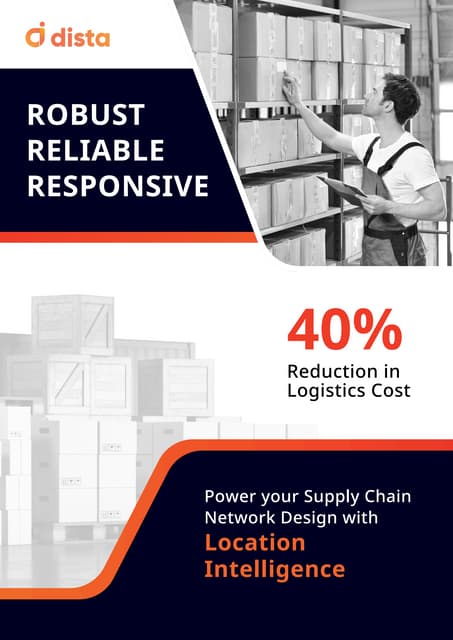 dista

ROBUST
RELIABLE
RESPONSIVE

40%
Reduction in Logistics Cost

Power your Supply Chain Network Design with
Location Intelligence