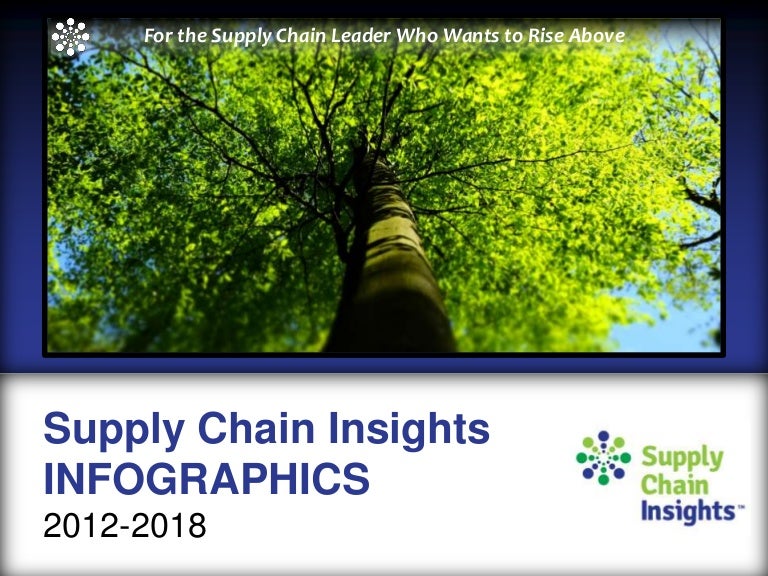 For the Supply Chain Leader Who Wants to Rise Above

Supply Chain Insights
INFOGRAPHICS
2012-2018

Supply Chain Insights™