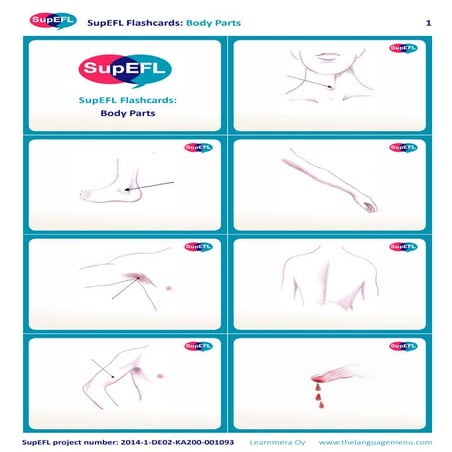 SupEFL SupEFL Flashcards: Body Parts 1

SupEFL

SupEFL Flashcards:

Body Parts

SupEFL

SupEFL

SupEFL

SupEFL

SupEFL

SupEFL

SupEFL

SupEFL project number: 2014-1-DE02-KA200-001093 Learnmera Oy www.thelanguagemenu.com