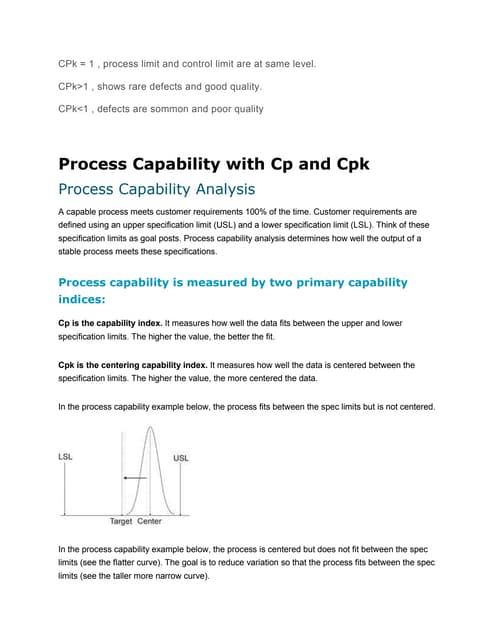 CPk = 1 , process limit and control limit are at same level.

CPk>1 , shows rare defects and good quality.

CPk<1 , defects are sommon and poor quality

Process Capability with Cp and Cpk

Process Capability Analysis

A capable process meets customer requirements 100% of the time. Customer requirements are defined using an upper specification limit (USL) and a lower specification limit (LSL). Think of these specification limits as goal posts. Process capability analysis determines how well the output of a stable process meets these specifications.

Process capability is measured by two primary capability indices:

Cp is the capability index. It measures how well the data fits between the upper and lower specification limits. The higher the value, the better the fit.

Cpk is the centering capability index. It measures how well the data is centered between the specification limits. The higher the value, the more centered the data.

In the process capability example below, the process fits between the spec limits but is not centered.

LSL
USL
Target Center

In the process capability example below, the process is centered but does not fit between the spec limits (see the flatter curve). The goal is to reduce variation so that the process fits between the spec limits (see the taller more narrow curve).