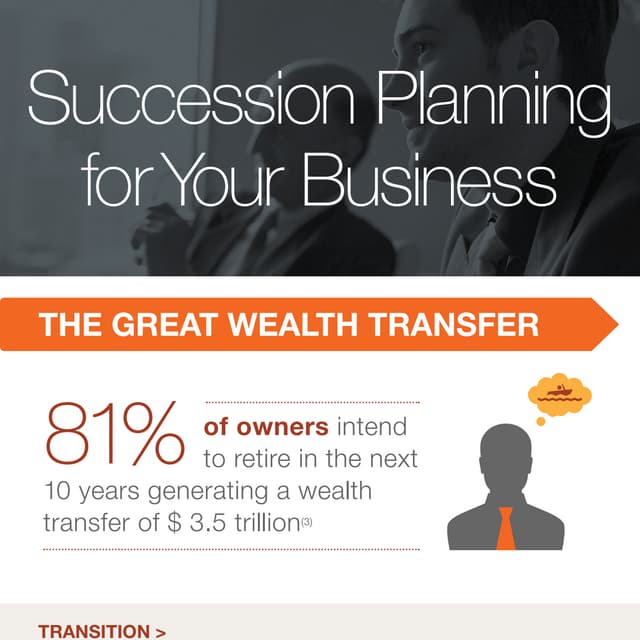 Succession Planning for Your Business

THE GREAT WEALTH TRANSFER

81% of owners intend to retire in the next 10 years generating a wealth transfer of $ 3.5 trillion(3)

TRANSITION >