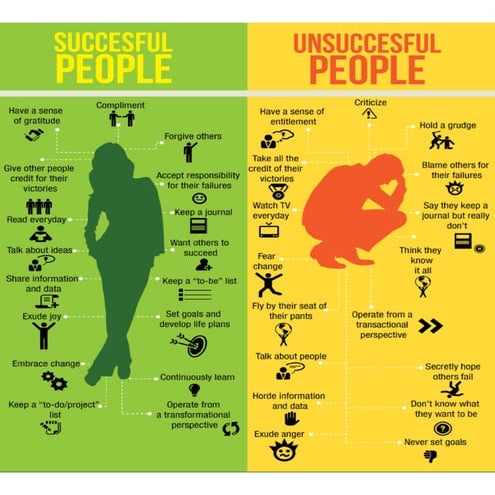 SUCCESFUL PEOPLE

Have a sense of gratitude

Compliment

Forgive others

Give other people credit for their victories

Accept responsibility for their failures

Read everyday

Keep a journal

Talk about ideas

Want others to succeed

Share information and data

Keep a "to-be" list

Exude joy

Set goals and develop life plans

Embrace change

Continuously learn

Keep a "to-do/project" list

Operate from a transformational perspective

UNSUCCESFUL PEOPLE

Have a sense of entitlement

Criticize

Hold a grudge

Take all the credit of their victories

Blame others for their failures

Watch TV everyday

Say they keep a journal but really don't

Fear change

Think they know it all

Fly by their seat of their pants

Operate from a transactional perspective

Talk about people

Secretly hope others fail

Horde information and data

Don't know what they want to be

Exude anger

Never set goals