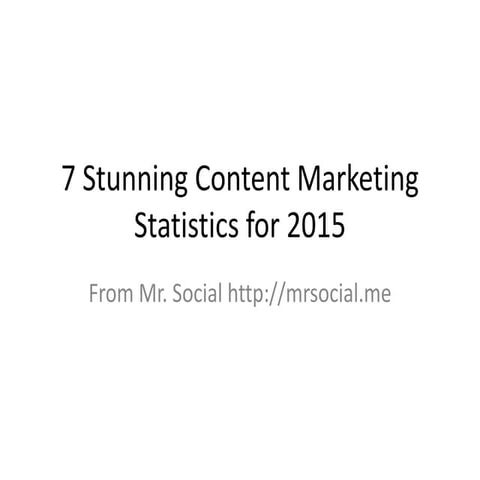 7 Stunning Content Marketing Statistics for 2015

From Mr. Social http://mrsocial.me