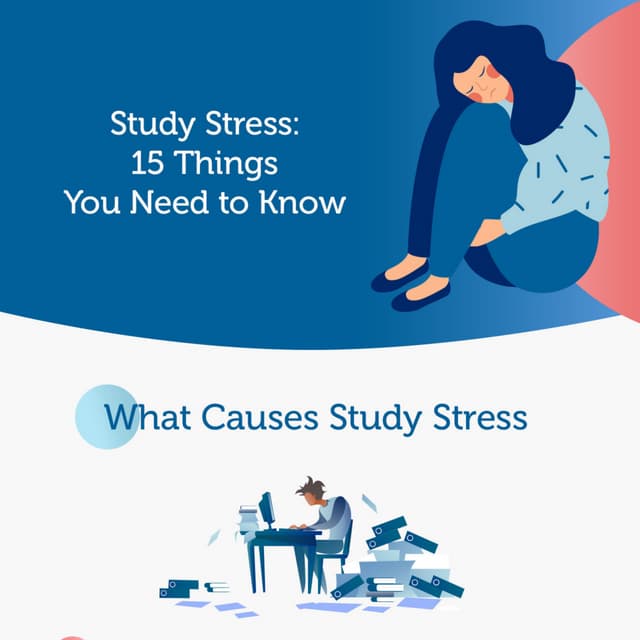 Study Stress:
15 Things
You Need to Know

What Causes Study Stress