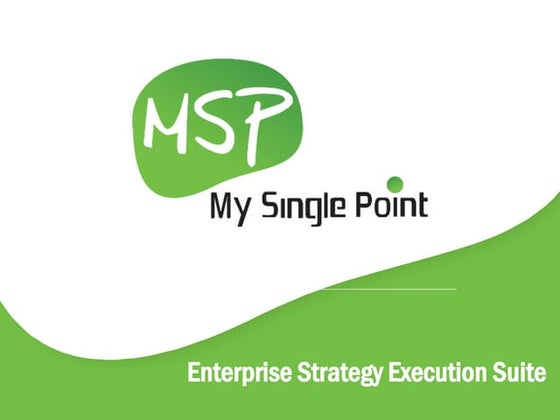 MSP

My Single Point

Enterprise Strategy Execution Suite