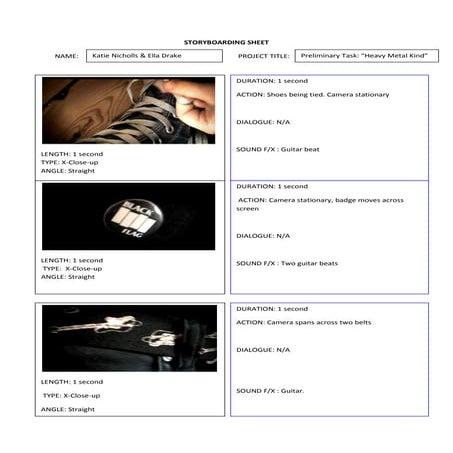 STORYBOARDING SHEET

NAME: Katie Nicholls & Ella Drake

PROJECT TITLE: Preliminary Task: "Heavy Metal Kind"

LENGTH: 1 second
TYPE: X-Close-up
ANGLE: Straight

DURATION: 1 second

ACTION: Shoes being tied. Camera stationary

DIALOGUE: N/A

SOUND F/X : Guitar beat

BLACK FLAG

LENGTH: 1 second
TYPE: X-Close-up
ANGLE: Straight

DURATION: 1 second

ACTION: Camera stationary, badge moves across screen

DIALOGUE: N/A

SOUND F/X : Two guitar beats

LENGTH: 1 second

TYPE: X-Close-up

ANGLE: Straight

DURATION: 1 second

ACTION: Camera spans across two belts

DIALOGUE: N/A

SOUND F/X : Guitar.