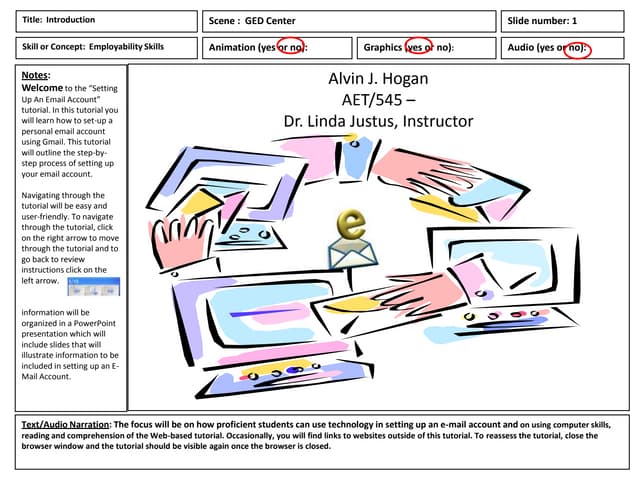 Title: Introduction

Scene : GED Center

Slide number: 1

Skill or Concept: Employability Skills

Animation (yes or no):

Graphics (yes or no):

Audio (yes or no):

Notes:
Welcome to the "Setting Up An Email Account" tutorial. In this tutorial you will learn how to set-up a personal email account using Gmail. This tutorial will outline the step-by-step process of setting up your email account.

Navigating through the tutorial will be easy and user-friendly. To navigate through the tutorial, click on the right arrow to move through the tutorial and to go back to review instructions click on the left arrow.

information will be organized in a PowerPoint presentation which will include slides that will illustrate information to be included in setting up an E-Mail Account.

Alvin J. Hogan
AET/545 –
Dr. Linda Justus, Instructor

e

Text/Audio Narration: The focus will be on how proficient students can use technology in setting up an e-mail account and on using computer skills, reading and comprehension of the Web-based tutorial. Occasionally, you will find links to websites outside of this tutorial. To reassess the tutorial, close the browser window and the tutorial should be visible again once the browser is closed.