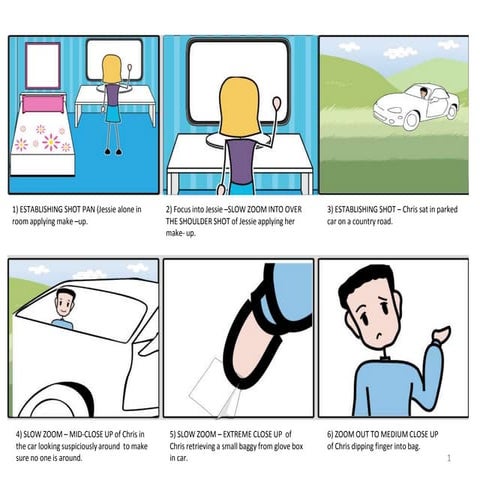 1) ESTABLISHING SHOT PAN (Jessie alone in room applying make –up.

2) Focus into Jessie –SLOW ZOOM INTO OVER THE SHOULDER SHOT of Jessie applying her make- up.

3) ESTABLISHING SHOT – Chris sat in parked car on a country road.

4) SLOW ZOOM – MID-CLOSE UP of Chris in the car looking suspiciously around to make sure no one is around.

5) SLOW ZOOM – EXTREME CLOSE UP of Chris retrieving a small baggy from glove box in car.

6) ZOOM OUT TO MEDIUM CLOSE UP of Chris dipping finger into bag.

1