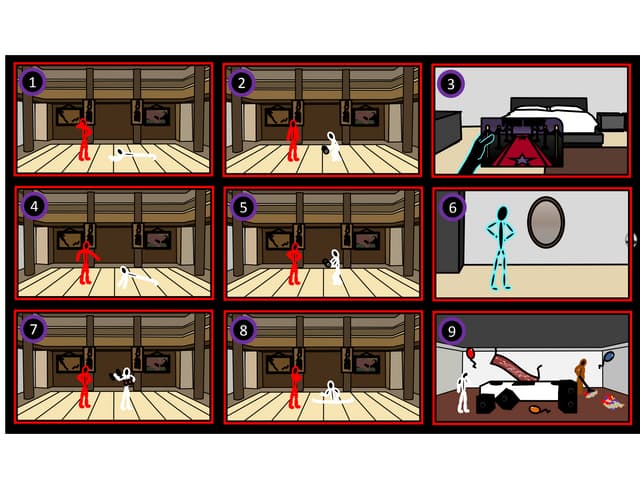 1
2
3
4
5
6
7
8
9