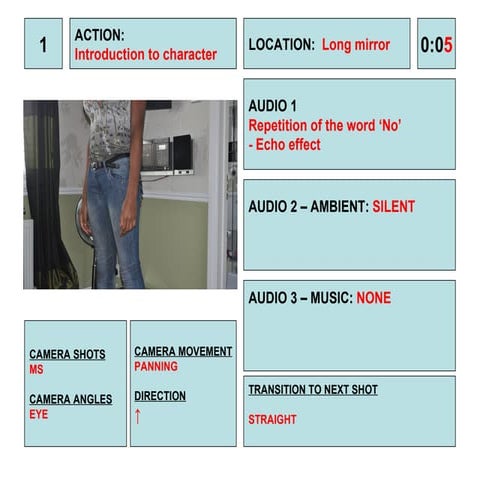 1

ACTION:
Introduction to character

LOCATION: Long mirror

0:05

AUDIO 1
Repetition of the word 'No'
- Echo effect

AUDIO 2 – AMBIENT: SILENT

AUDIO 3 – MUSIC: NONE

CAMERA SHOTS
MS

CAMERA ANGLES
EYE

CAMERA MOVEMENT
PANNING

DIRECTION
↑

TRANSITION TO NEXT SHOT

STRAIGHT