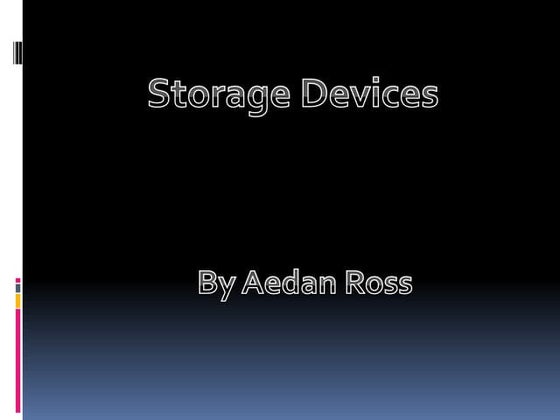 Storage Devices

By Aedan Ross