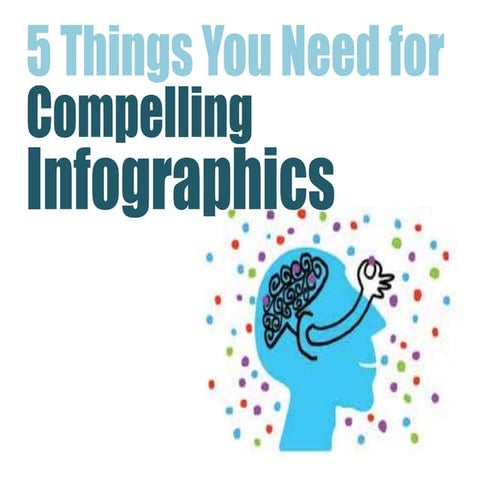 5 Things You Need for
Compelling
Infographics