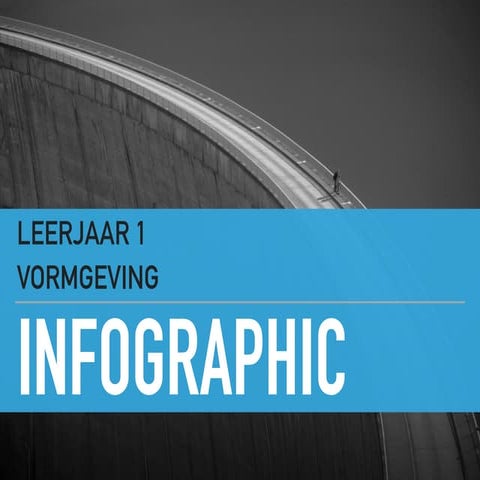 LEERJAAR 1
VORMGEVING

INFOGRAPHIC