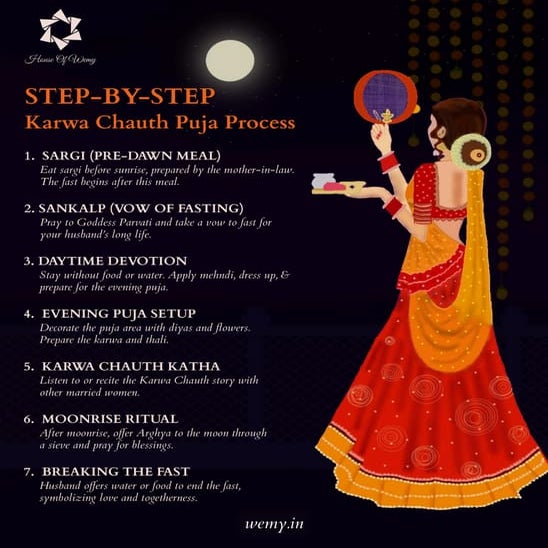 House Of Wemy

STEP-BY-STEP
Karwa Chauth Puja Process

1. SARGI (PRE-DAWN MEAL)
Eat sargi before sunrise, prepared by the mother-in-law. The fast begins after this meal.

2. SANKALP (VOW OF FASTING)
Pray to Goddess Parvati and take a vow to fast for your husband's long life.

3. DAYTIME DEVOTION
Stay without food or water. Apply mehndi, dress up, & prepare for the evening puja.

4. EVENING PUJA SETUP
Decorate the puja area with diyas and flowers. Prepare the karwa and thali.

5. KARWA CHAUTH KATHA
Listen to or recite the Karwa Chauth story with other married women.

6. MOONRISE RITUAL
After moonrise, offer Arghya to the moon through a sieve and pray for blessings.

7. BREAKING THE FAST
Husband offers water or food to end the fast, symbolizing love and togetherness.

wemy.in