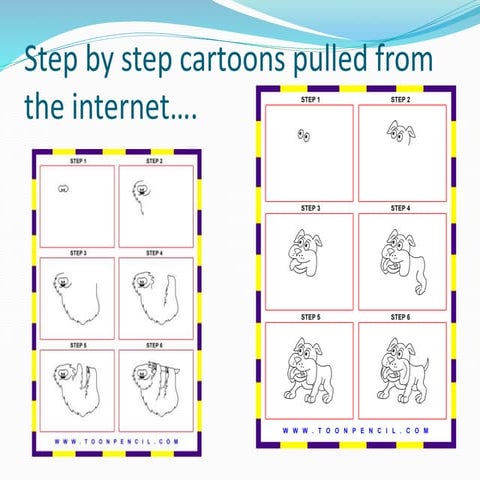 Step by step cartoons pulled from the internet….

STEP 1
STEP 2
STEP 3
STEP 4
STEP 5
STEP 6
WWW.TOONPENCIL.COM

STEP 1
STEP 2
STEP 3
STEP 4
STEP 5
STEP 6
WWW.TOONPENCIL.COM