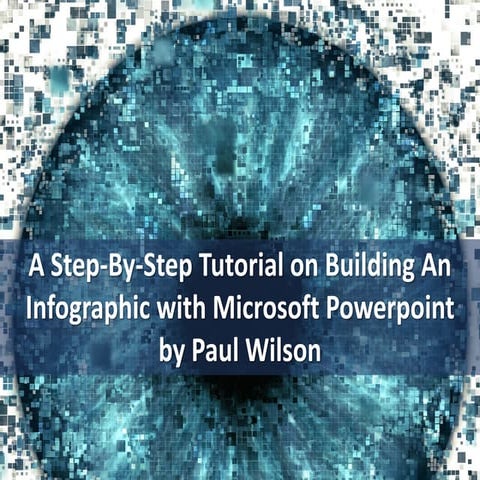 A Step-By-Step Tutorial on Building An Infographic with Microsoft Powerpoint by Paul Wilson