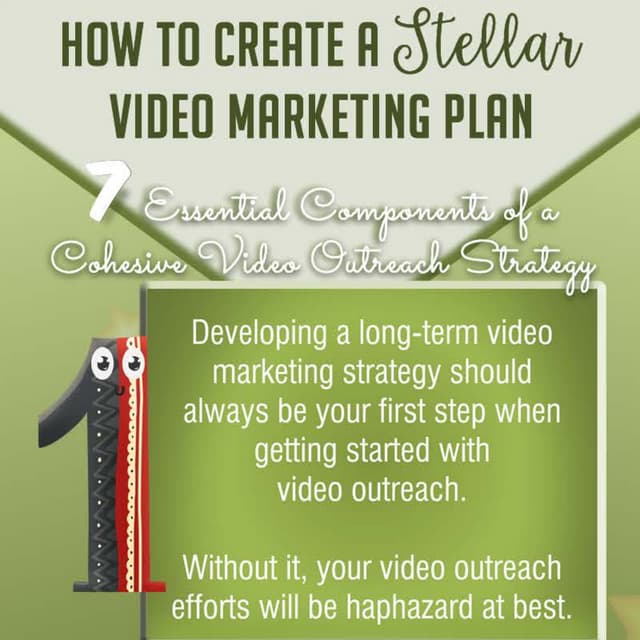 HOW TO CREATE A Stellar VIDEO MARKETING PLAN

7 Essential Components of a Cohesive Video Outreach Strategy

1

Developing a long-term video marketing strategy should always be your first step when getting started with video outreach.

Without it, your video outreach efforts will be haphazard at best.