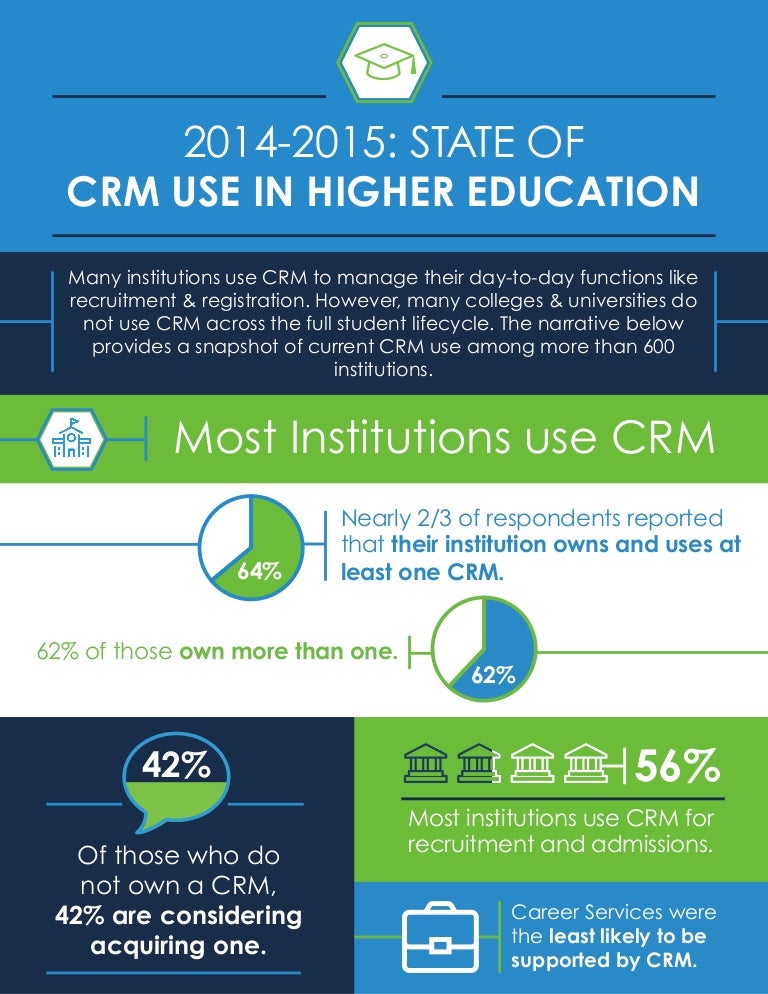 2014-2015: STATE OF
CRM USE IN HIGHER EDUCATION

Many institutions use CRM to manage their day-to-day functions like recruitment & registration. However, many colleges & universities do not use CRM across the full student lifecycle. The narrative below provides a snapshot of current CRM use among more than 600 institutions.

Most Institutions use CRM

64%

Nearly 2/3 of respondents reported that their institution owns and uses at least one CRM.

62% of those own more than one.

62%

42%

Of those who do not own a CRM, 42% are considering acquiring one.

56%

Most institutions use CRM for recruitment and admissions.

Career Services were the least likely to be supported by CRM.