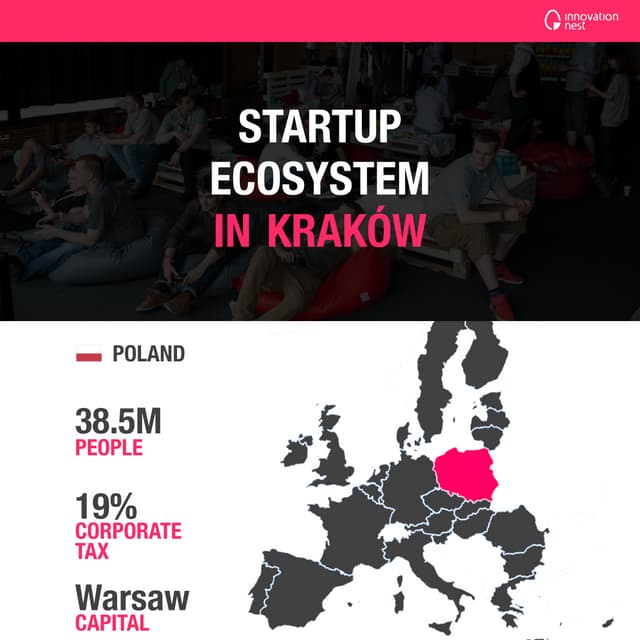 innovation nest

STARTUP ECOSYSTEM IN KRAKÓW

POLAND

38.5M
PEOPLE

19%
CORPORATE TAX

Warsaw
CAPITAL