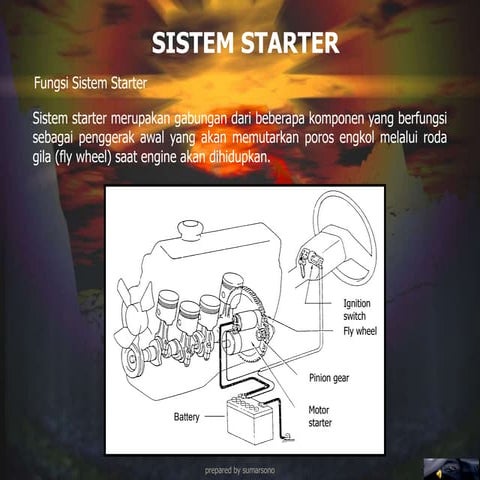 SISTEM STARTER

Fungsi Sistem Starter

Sistem starter merupakan gabungan dari beberapa komponen yang berfungsi sebagai penggerak awal yang akan memutarkan poros engkol melalui roda gila (fly wheel) saat engine akan dihidupkan.

Ignition switch

Fly wheel

Pinion gear

Motor starter

Battery

prepared by sumarsono