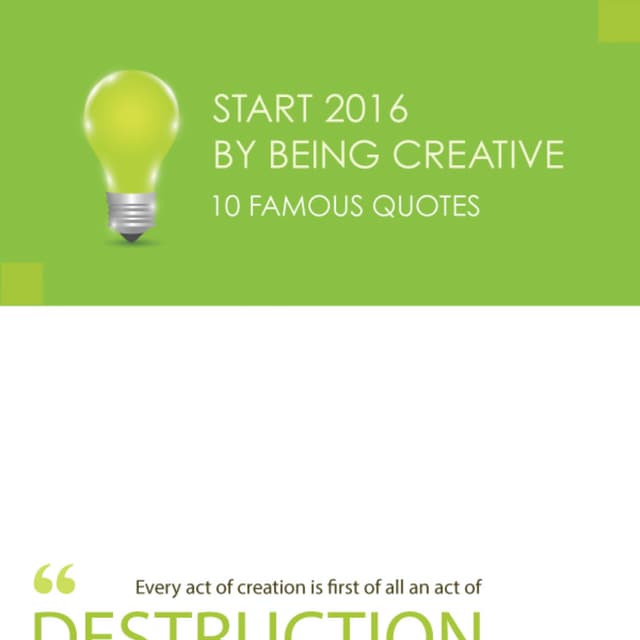 START 2016
BY BEING CREATIVE
10 FAMOUS QUOTES

“ Every act of creation is first of all an act of
DESTRUCTION