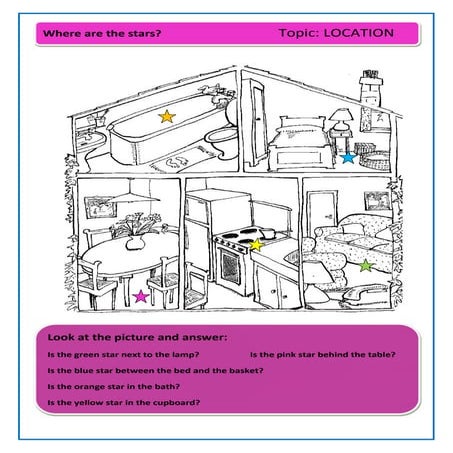 Where are the stars? Topic: LOCATION

Look at the picture and answer:

Is the green star next to the lamp? Is the pink star behind the table?

Is the blue star between the bed and the basket?

Is the orange star in the bath?

Is the yellow star in the cupboard?