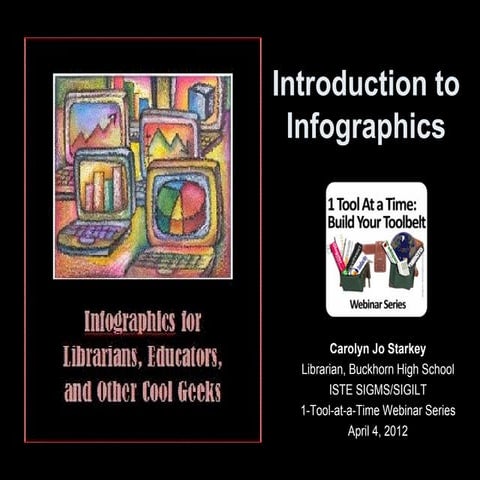 Infographics for Librarians, Educators, and Other Cool Geeks

Introduction to Infographics

1 Tool At a Time: Build Your Toolbelt

Webinar Series

Carolyn Jo Starkey
Librarian, Buckhorn High School
ISTE SIGMS/SIGILT
1-Tool-at-a-Time Webinar Series
April 4, 2012