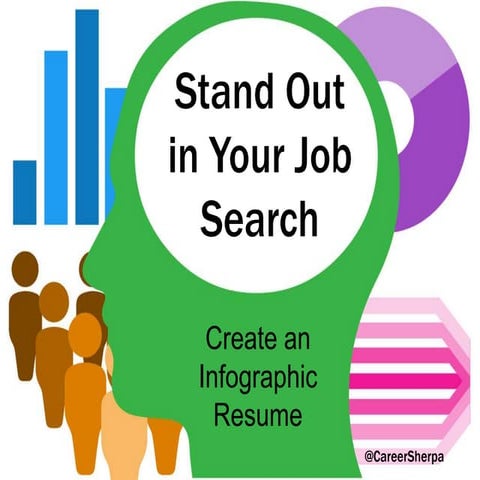 Stand Out in Your Job Search

Create an Infographic Resume

@CareerSherpa