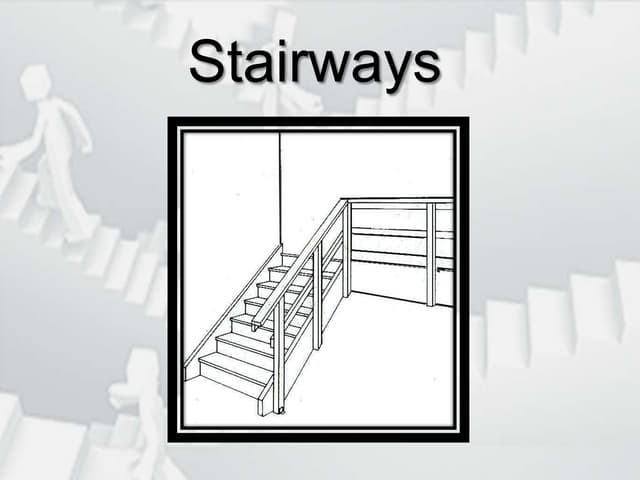 Stairways