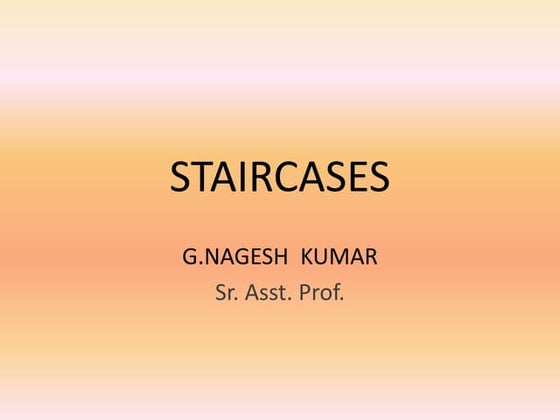 STAIRCASES

G.NAGESH KUMAR
Sr. Asst. Prof.