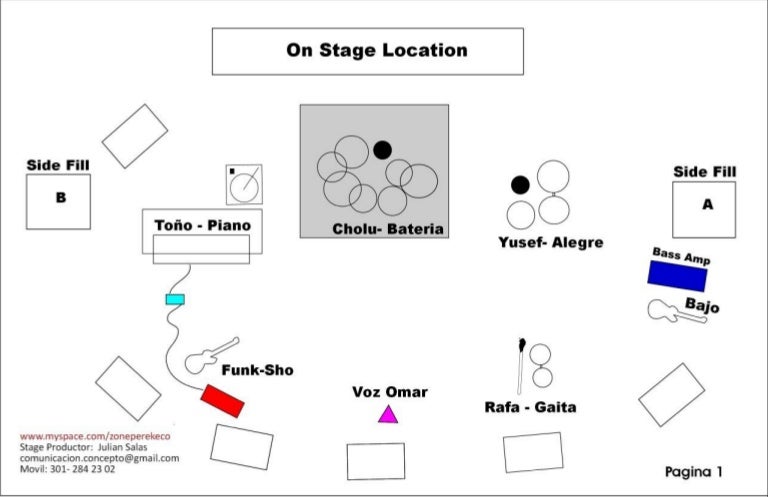 On Stage Location

Side Fill

B

Toño - Piano

Cholu- Bateria

Yusef- Alegre

Side Fill

A

Bass Amp

Bajo

Funk-Sho

Voz Omar

Rafa - Gaita

www.myspace.com/zoneperekeco
Stage Productor: Julian Salas
comunicacion.concepto@gmail.com
Movil: 301- 284 23 02

Pagina 1