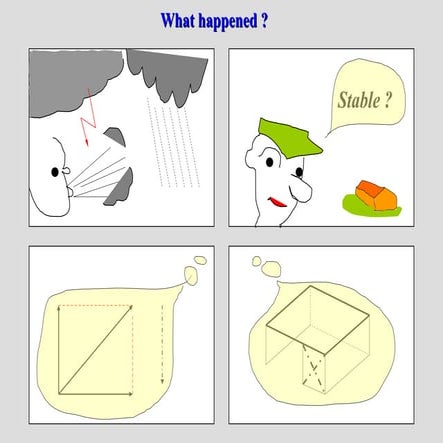 What happened ?

Stable ?