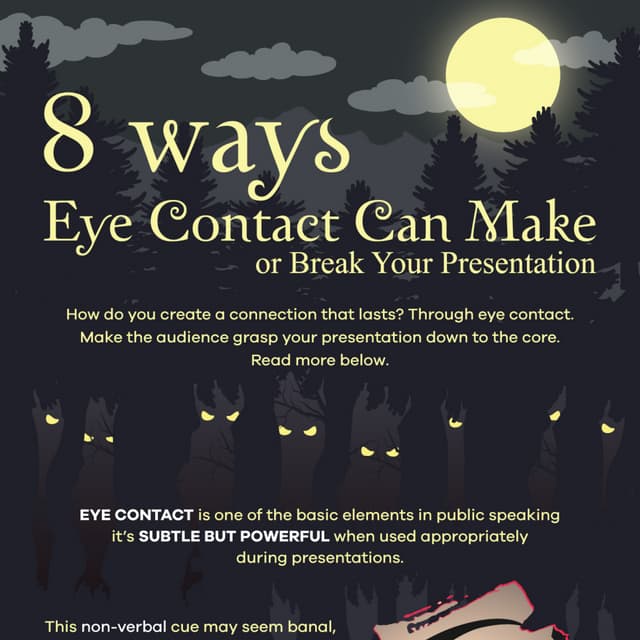 8 ways
Eye Contact Can Make
or Break Your Presentation

How do you create a connection that lasts? Through eye contact. Make the audience grasp your presentation down to the core. Read more below.

EYE CONTACT is one of the basic elements in public speaking it's SUBTLE BUT POWERFUL when used appropriately during presentations.

This non-verbal cue may seem banal,