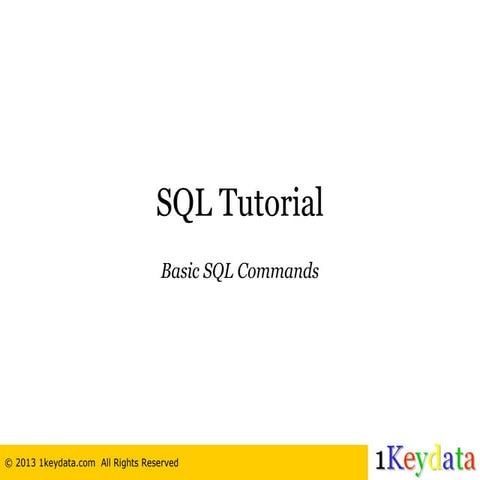 SQL Tutorial

Basic SQL Commands

© 2013 1keydata.com All Rights Reserved

1Keydata