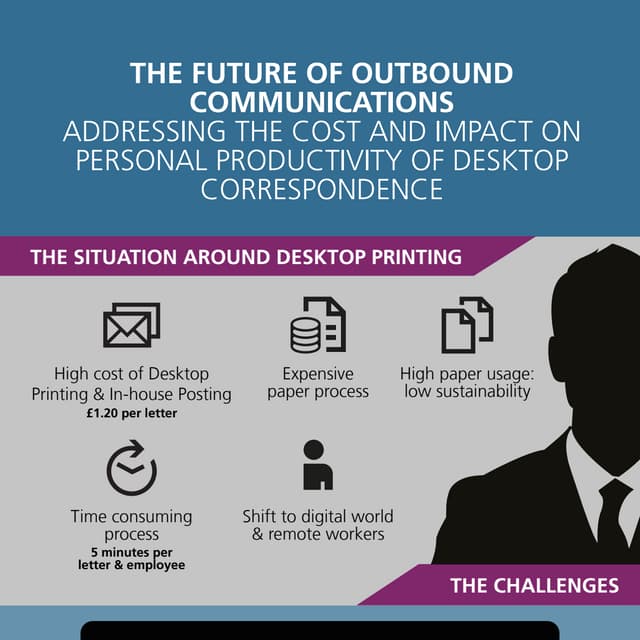 THE FUTURE OF OUTBOUND COMMUNICATIONS
ADDRESSING THE COST AND IMPACT ON PERSONAL PRODUCTIVITY OF DESKTOP CORRESPONDENCE

THE SITUATION AROUND DESKTOP PRINTING

High cost of Desktop Printing & In-house Posting
£1.20 per letter

Expensive paper process

High paper usage: low sustainability

Time consuming process
5 minutes per letter & employee

Shift to digital world & remote workers

THE CHALLENGES