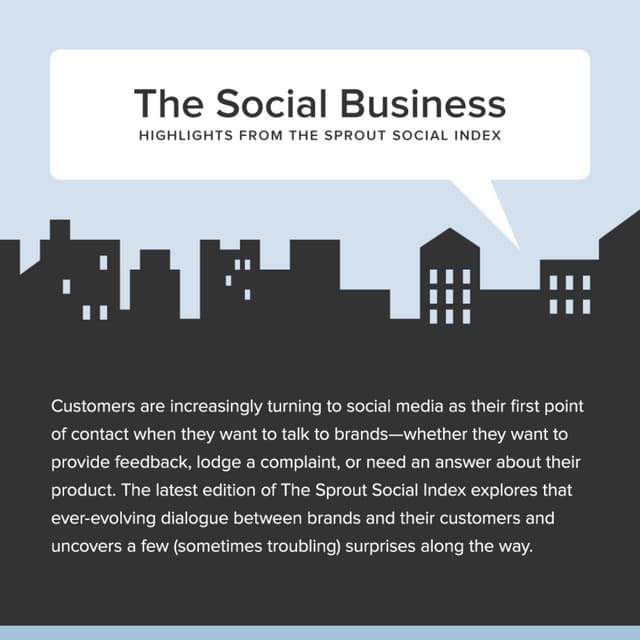 The Social Business
HIGHLIGHTS FROM THE SPROUT SOCIAL INDEX

Customers are increasingly turning to social media as their first point of contact when they want to talk to brands—whether they want to provide feedback, lodge a complaint, or need an answer about their product. The latest edition of The Sprout Social Index explores that ever-evolving dialogue between brands and their customers and uncovers a few (sometimes troubling) surprises along the way.