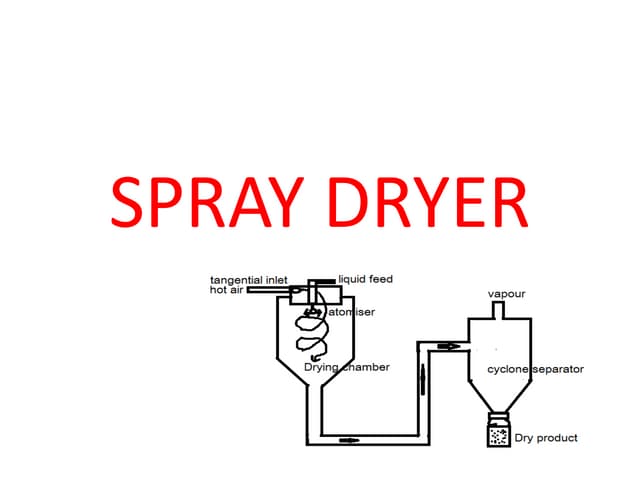 SPRAY DRYER

tangential inlet
hot air
liquid feed
atomiser
Drying chamber
vapour
cyclone separator
Dry product