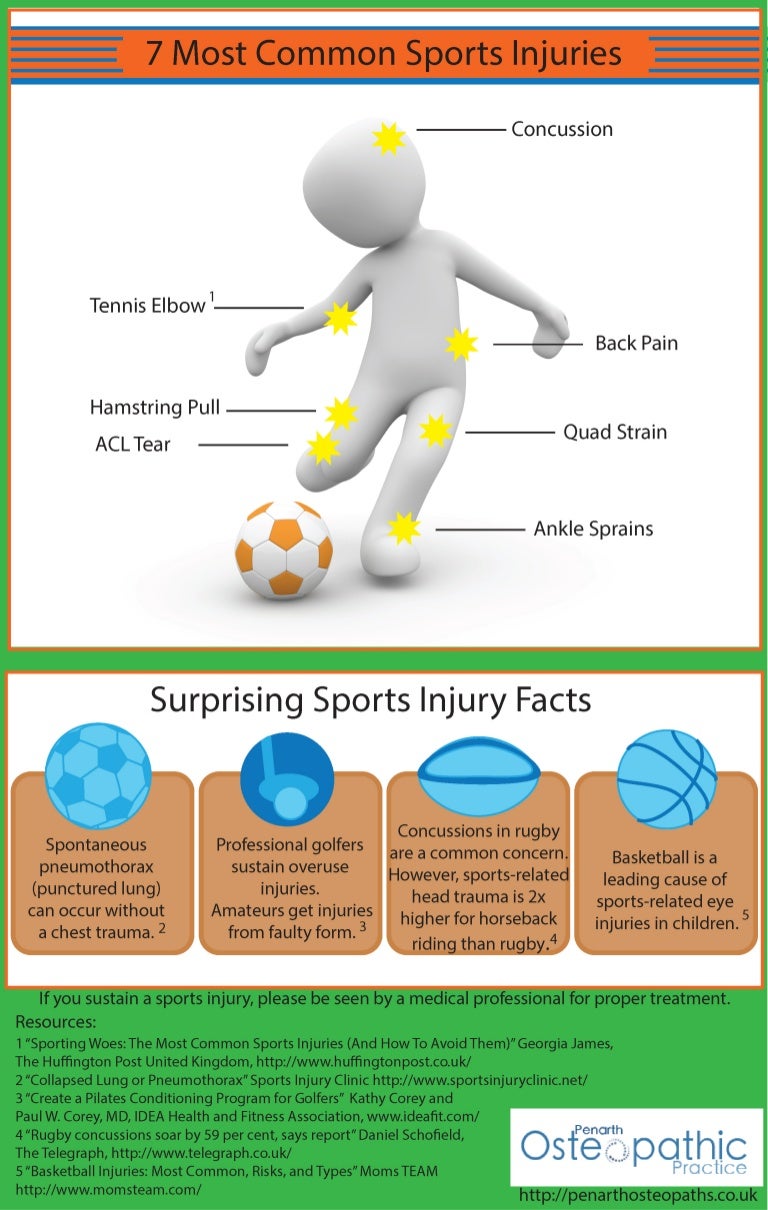 7 Most Common Sports Injuries

Concussion

Tennis Elbow $^1$

Back Pain

Hamstring Pull

ACL Tear

Quad Strain

Ankle Sprains

Surprising Sports Injury Facts

Spontaneous pneumothorax (punctured lung) can occur without a chest trauma. $^2$

Professional golfers sustain overuse injuries. Amateurs get injuries from faulty form. $^3$

Concussions in rugby are a common concern. However, sports-related head trauma is 2x higher for horseback riding than rugby.$^4$

Basketball is a leading cause of sports-related eye injuries in children. $^5$

If you sustain a sports injury, please be seen by a medical professional for proper treatment.

Resources:
1 "Sporting Woes: The Most Common Sports Injuries (And How To Avoid Them)" Georgia James, The Huffington Post United Kingdom, http://www.huffingtonpost.co.uk/
2 "Collapsed Lung or Pneumothorax" Sports Injury Clinic http://www.sportsinjuryclinic.net/
3 "Create a Pilates Conditioning Program for Golfers" Kathy Corey and Paul W. Corey, MD, IDEA Health and Fitness Association, www.ideafit.com/
4 "Rugby concussions soar by 59 per cent, says report" Daniel Schofield, The Telegraph, http://www.telegraph.co.uk/
5 "Basketball Injuries: Most Common, Risks, and Types" Moms TEAM http://www.momsteam.com/

Penarth Osteopathic Practice

http://penarthosteopaths.co.uk