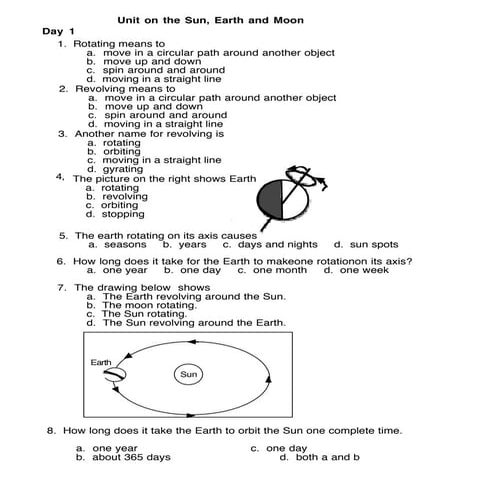 Unit on the Sun, Earth and Moon

Day 1

1. Rotating means to
a. move in a circular path around another object
b. move up and down
c. spin around and around
d. moving in a straight line

2. Revolving means to
a. move in a circular path around another object
b. move up and down
c. spin around and around
d. moving in a straight line

3. Another name for revolving is
a. rotating
b. orbiting
c. moving in a straight line
d. gyrating

4. The picture on the right shows Earth
a. rotating
b. revolving
c. orbiting
d. stopping

5. The earth rotating on its axis causes
a. seasons b. years c. days and nights d. sun spots

6. How long does it take for the Earth to makeone rotationon its axis?
a. one year b. one day c. one month d. one week

7. The drawing below shows
a. The Earth revolving around the Sun.
b. The moon rotating.
c. The Sun rotating.
d. The Sun revolving around the Earth.

Earth

Sun

8. How long does it take the Earth to orbit the Sun one complete time.

a. one year
b. about 365 days
c. one day
d. both a and b