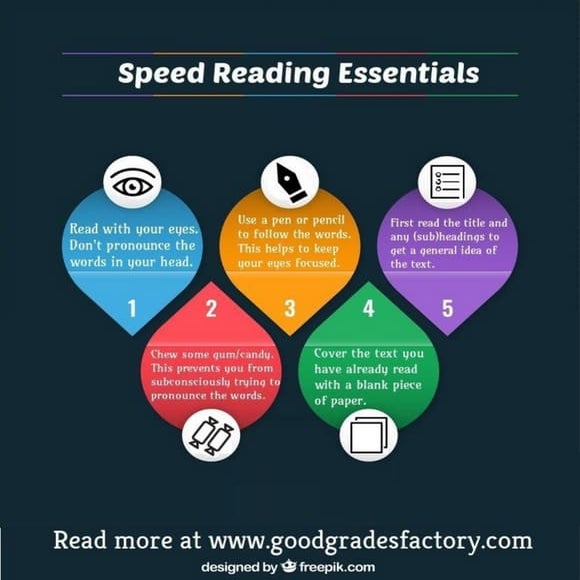 Speed Reading Essentials

Read with your eyes. Don't pronounce the words in your head.

1

Chew some gum/candy. This prevents you from subconsciously trying to pronounce the words.

2

Use a pen or pencil to follow the words. This helps to keep your eyes focused.

3

Cover the text you have already read with a blank piece of paper.

4

First read the title and any (sub)headings to get a general idea of the text.

5

Read more at www.goodgradesfactory.com

designed by freepik.com