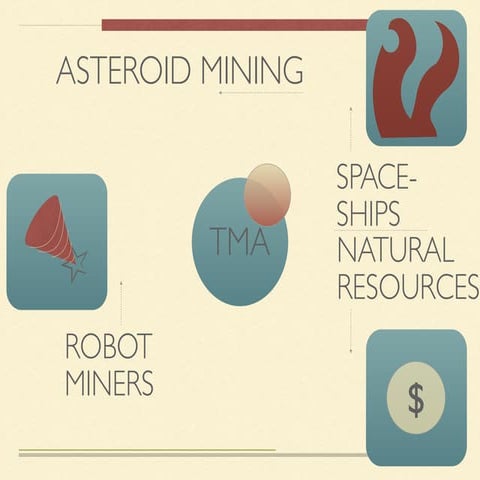 ASTEROID MINING

TMA

SPACE-SHIPS

NATURAL RESOURCES

ROBOT MINERS

$