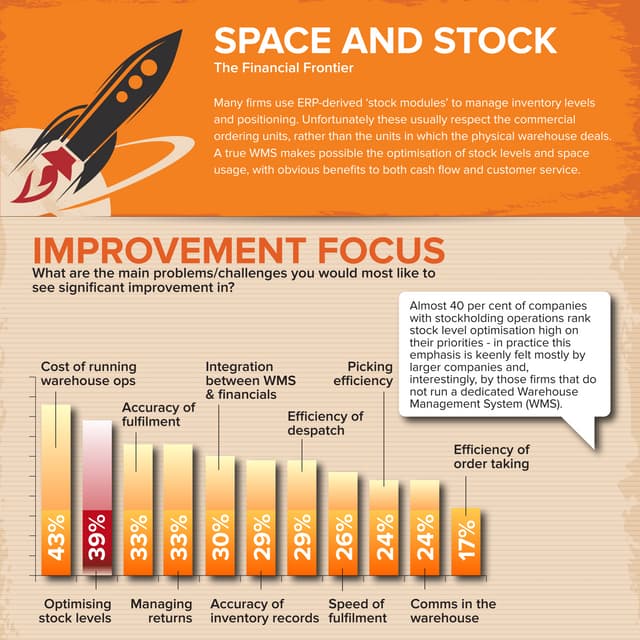 SPACE AND STOCK
The Financial Frontier

Many firms use ERP-derived 'stock modules' to manage inventory levels and positioning. Unfortunately these usually respect the commercial ordering units, rather than the units in which the physical warehouse deals. A true WMS makes possible the optimisation of stock levels and space usage, with obvious benefits to both cash flow and customer service.

IMPROVEMENT FOCUS
What are the main problems/challenges you would most like to see significant improvement in?

Almost 40 per cent of companies with stockholding operations rank stock level optimisation high on their priorities - in practice this emphasis is keenly felt mostly by larger companies and, interestingly, by those firms that do not run a dedicated Warehouse Management System (WMS).

Cost of running warehouse ops
Accuracy of fulfilment
Integration between WMS & financials
Efficiency of despatch
Picking efficiency
Efficiency of order taking

43%
39%
33%
33%
30%
29%
29%
26%
24%
24%
17%

Optimising stock levels
Managing returns
Accuracy of inventory records
Speed of fulfilment
Comms in the warehouse