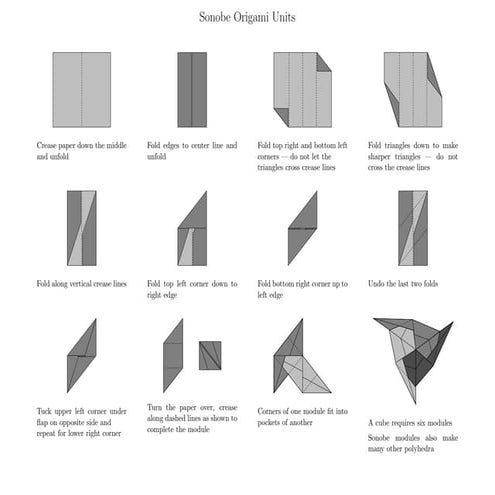 Sonobe Origami Units

Crease paper down the middle and unfold

Fold edges to center line and unfold

Fold top right and bottom left corners — do not let the triangles cross crease lines

Fold triangles down to make sharper triangles — do not cross the crease lines

Fold along vertical crease lines

Fold top left corner down to right edge

Fold bottom right corner up to left edge

Undo the last two folds

Tuck upper left corner under flap on opposite side and repeat for lower right corner

Turn the paper over, crease along dashed lines as shown to complete the module

Corners of one module fit into pockets of another

A cube requires six modules

Sonobe modules also make many other polyhedra