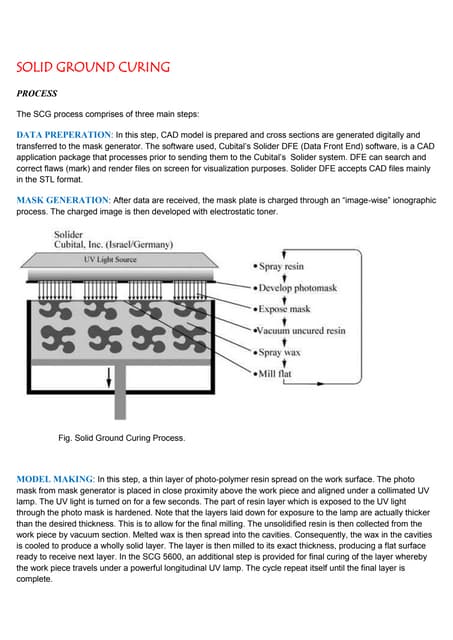 SOLID GROUND CURING

PROCESS

The SCG process comprises of three main steps:

DATA PREPERATION: In this step, CAD model is prepared and cross sections are generated digitally and transferred to the mask generator. The software used, Cubital's Solider DFE (Data Front End) software, is a CAD application package that processes prior to sending them to the Cubital's Solider system. DFE can search and correct flaws (mark) and render files on screen for visualization purposes. Solider DFE accepts CAD files mainly in the STL format.

MASK GENERATION: After data are received, the mask plate is charged through an "image-wise" ionographic process. The charged image is then developed with electrostatic toner.

Solider
Cubital, Inc. (Israel/Germany)

UV Light Source

• Spray resin
• Develop photomask
• Expose mask
• Vacuum uncured resin
• Spray wax
• Mill flat

Fig. Solid Ground Curing Process.

MODEL MAKING: In this step, a thin layer of photo-polymer resin spread on the work surface. The photo mask from mask generator is placed in close proximity above the work piece and aligned under a collimated UV lamp. The UV light is turned on for a few seconds. The part of resin layer which is exposed to the UV light through the photo mask is hardened. Note that the layers laid down for exposure to the lamp are actually thicker than the desired thickness. This is to allow for the final milling. The unsolidified resin is then collected from the work piece by vacuum section. Melted wax is then spread into the cavities. Consequently, the wax in the cavities is cooled to produce a wholly solid layer. The layer is then milled to its exact thickness, producing a flat surface ready to receive next layer. In the SCG 5600, an additional step is provided for final curing of the layer whereby the work piece travels under a powerful longitudinal UV lamp. The cycle repeat itself until the final layer is complete.