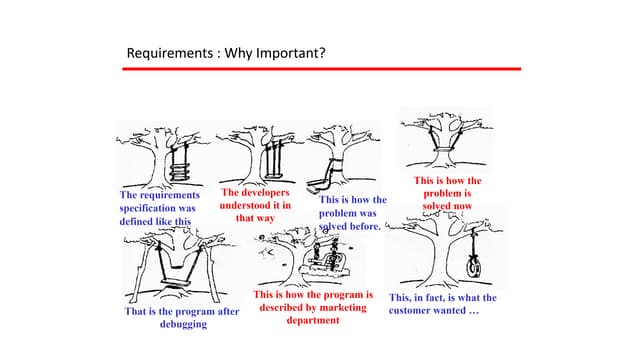 Requirements : Why Important?

The requirements specification was defined like this

The developers understood it in that way

This is how the problem was solved before.

This is how the problem is solved now

That is the program after debugging

This is how the program is described by marketing department

This, in fact, is what the customer wanted …