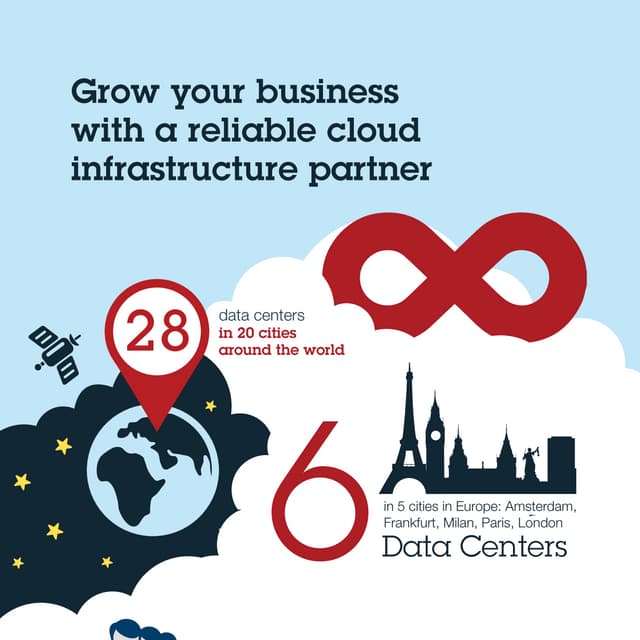 Grow your business with a reliable cloud infrastructure partner

28

data centers
in 20 cities around the world

6

in 5 cities in Europe: Amsterdam, Frankfurt, Milan, Paris, London

Data Centers