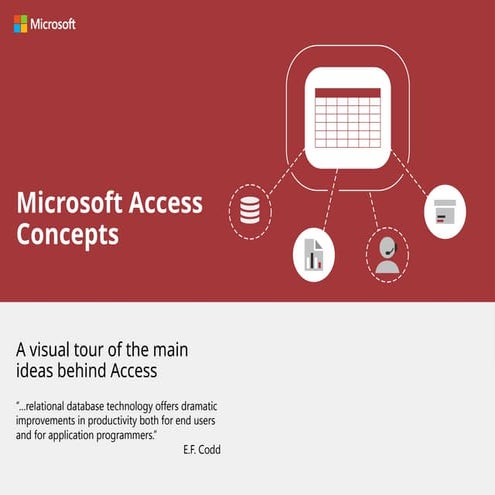 Microsoft

Microsoft Access Concepts

A visual tour of the main ideas behind Access

"...relational database technology offers dramatic improvements in productivity both for end users and for application programmers."
E.F. Codd