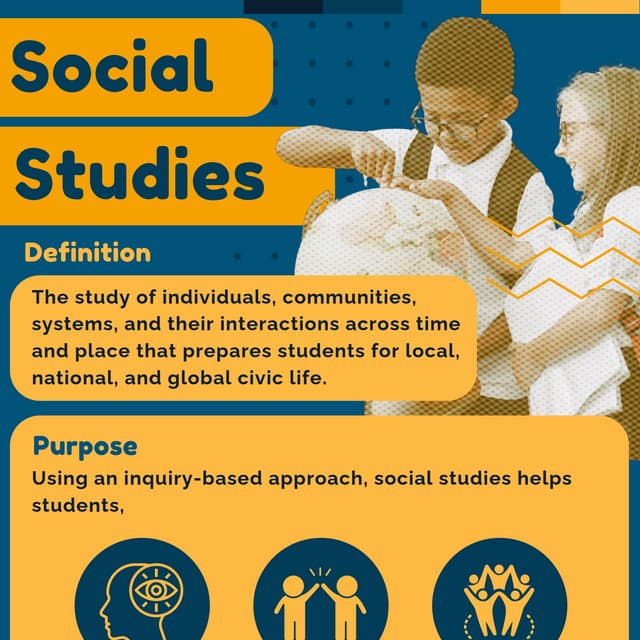 Social

Studies

Definition

The study of individuals, communities, systems, and their interactions across time and place that prepares students for local, national, and global civic life.

Purpose

Using an inquiry-based approach, social studies helps students,